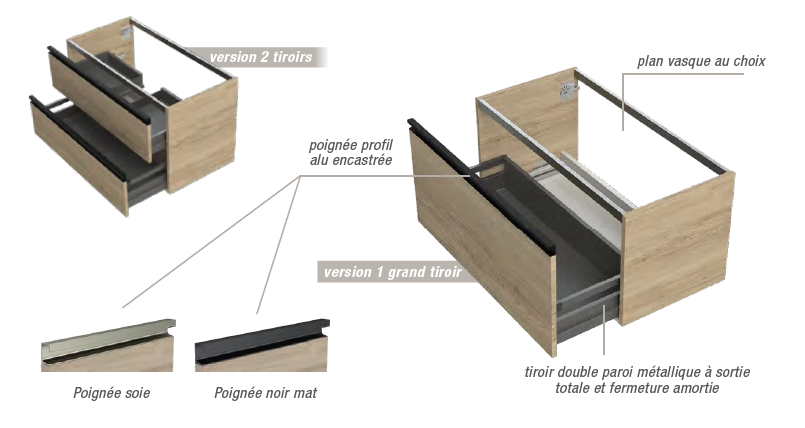 version 2 tiroirs

plan vasque au choix

poignée profil alu encastrée

version 1 grand tiroir

Poignée soie

Poignée noir mat

tiroir double paroi métallique à sortie totale et fermeture amortie