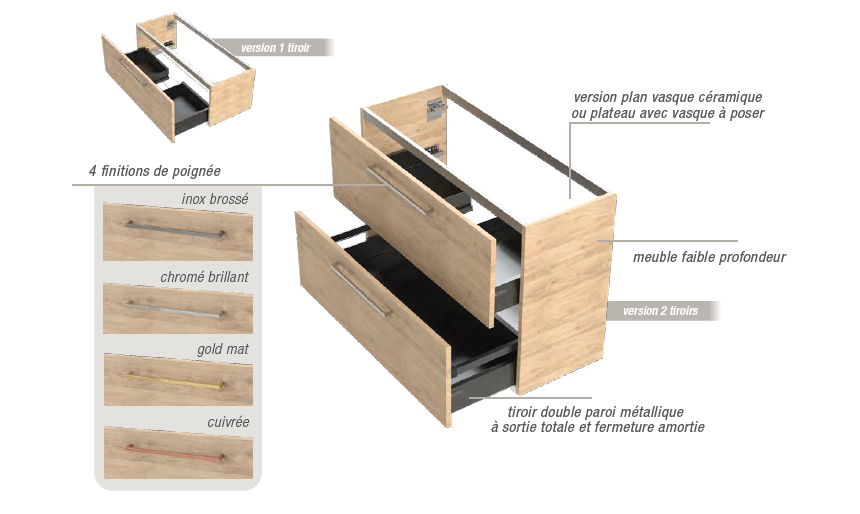 version 1 tiroir

version plan vasque céramique ou plateau avec vasque à poser

4 finitions de poignée

inox brossé

chromé brillant

gold mat

cuivrée

meuble faible profondeur

version 2 tiroirs

tiroir double paroi métallique à sortie totale et fermeture amortie