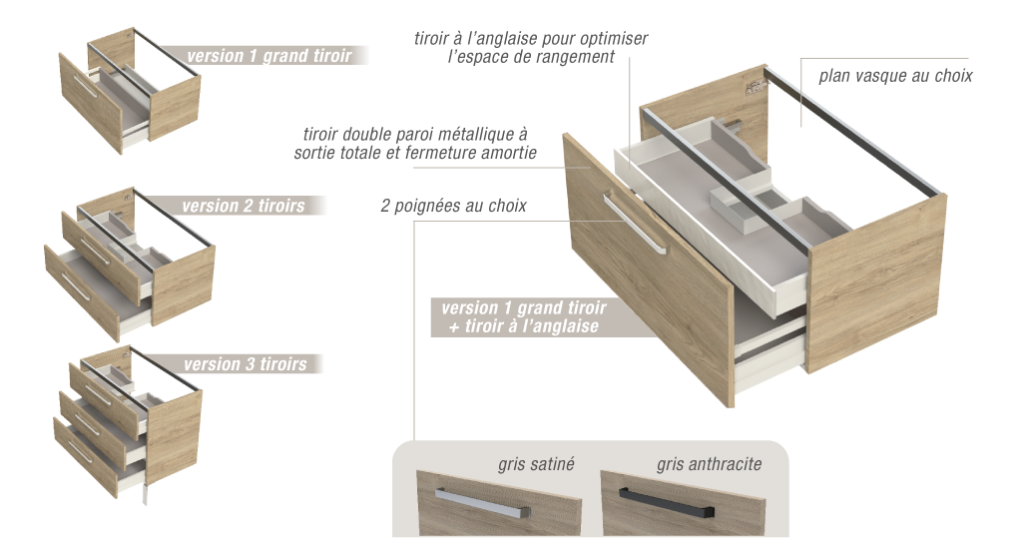 version 1 grand tiroir

version 2 tiroirs

version 3 tiroirs

tiroir à l'anglaise pour optimiser l'espace de rangement

plan vasque au choix

tiroir double paroi métallique à sortie totale et fermeture amortie

2 poignées au choix

version 1 grand tiroir + tiroir à l'anglaise

gris satiné

gris anthracite