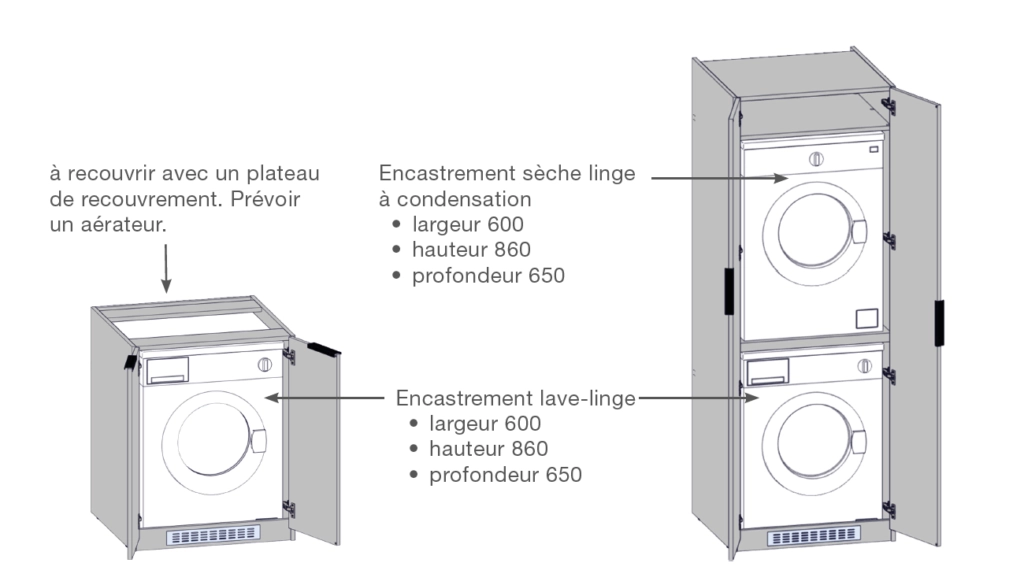 à recouvrir avec un plateau de recouvrement. Prévoir un aérateur.

Encastrement sèche linge à condensation
• largeur 600
• hauteur 860
• profondeur 650

Encastrement lave-linge
• largeur 600
• hauteur 860
• profondeur 650